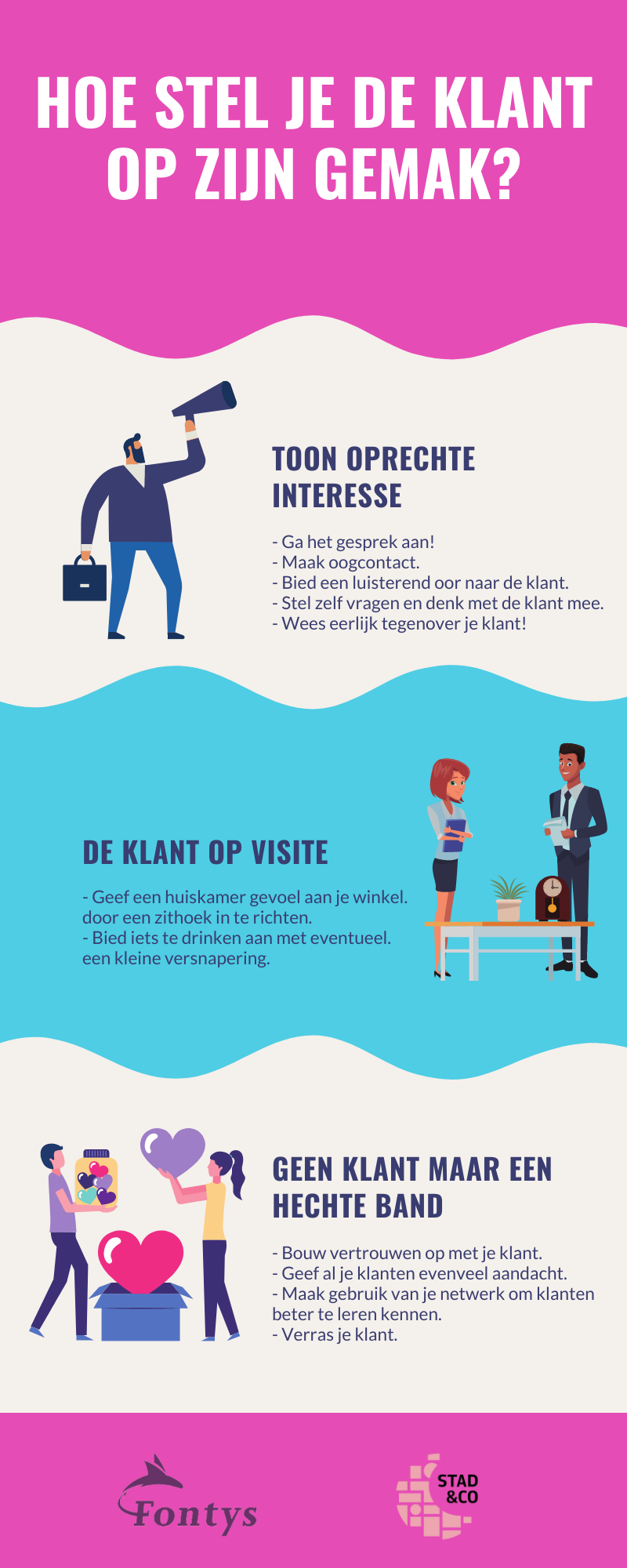 HOE STEL JE DE KLANT OP ZIJN GEMAK?

TOON OPRECHTE INTERESSE

- Ga het gesprek aan!
- Maak oogcontact.
- Bied een luisterend oor naar de klant.
- Stel zelf vragen en denk met de klant mee.
- Wees eerlijk tegenover je klant!

DE KLANT OP VISITE

- Geef een huiskamer gevoel aan je winkel. door een zithoek in te richten.
- Bied iets te drinken aan met eventueel. een kleine versnapering.

GEEN KLANT MAAR EEN HECHTE BAND

- Bouw vertrouwen op met je klant.
- Geef al je klanten evenveel aandacht.
- Maak gebruik van je netwerk om klanten beter te leren kennen.
- Verras je klant.

Fontys

STAD &CO